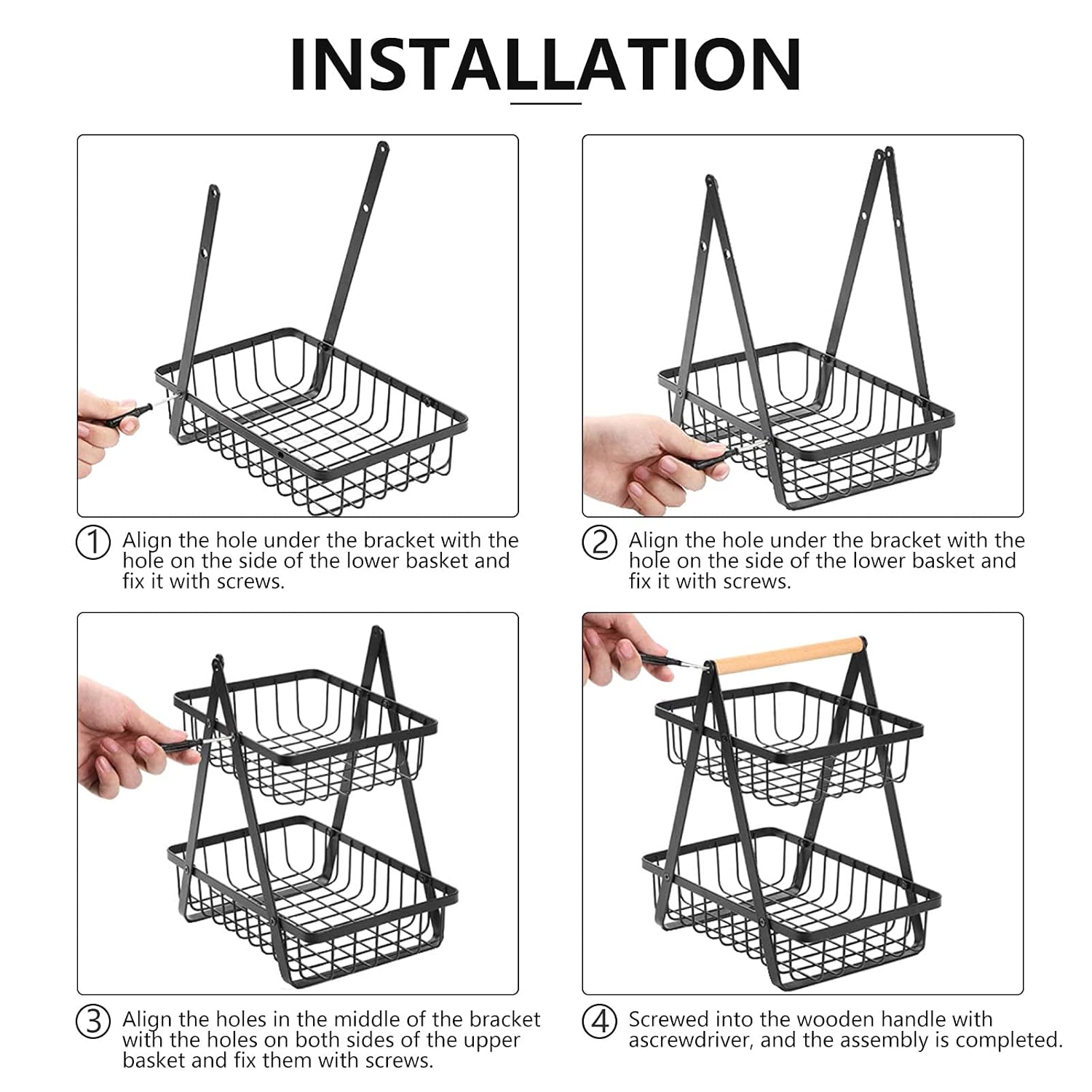 INSTALLATION

① Align the hole under the bracket with the hole on the side of the lower basket and fix it with screws.

② Align the hole under the bracket with the hole on the side of the lower basket and fix it with screws.

③ Align the holes in the middle of the bracket with the holes on both sides of the upper basket and fix them with screws.

④ Screwed into the wooden handle with ascrewdriver, and the assembly is completed.